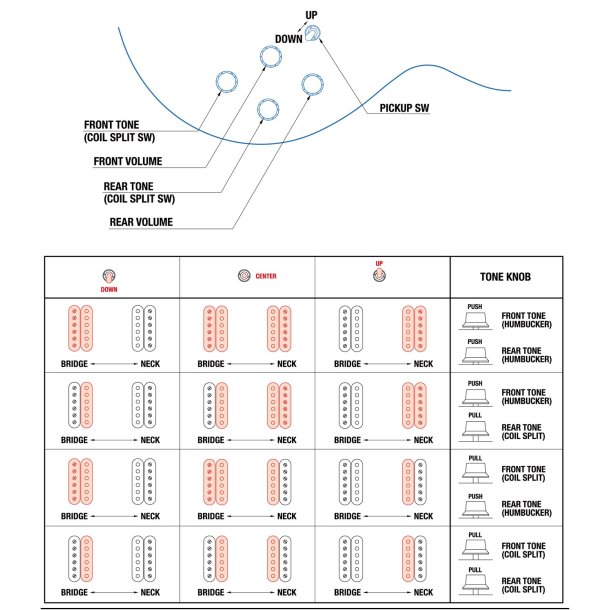 UP
DOWN
PICKUP SW
FRONT TONE (COIL SPLIT SW)
FRONT VOLUME
REAR TONE (COIL SPLIT SW)
REAR VOLUME

| DOWN | CENTER | UP | TONE KNOB |
|---|---|---|---|
| BRIDGE NECK | BRIDGE NECK | BRIDGE NECK | PUSH FRONT TONE (HUMBUCKER) PUSH REAR TONE (HUMBUCKER) |
| BRIDGE NECK | BRIDGE NECK | BRIDGE NECK | PUSH FRONT TONE (HUMBUCKER) PULL REAR TONE (COIL SPLIT) |
| BRIDGE NECK | BRIDGE NECK | BRIDGE NECK | PULL FRONT TONE (COIL SPLIT) PUSH REAR TONE (HUMBUCKER) |
| BRIDGE NECK | BRIDGE NECK | BRIDGE NECK | PULL FRONT TONE (COIL SPLIT) PULL REAR TONE (COIL SPLIT) |